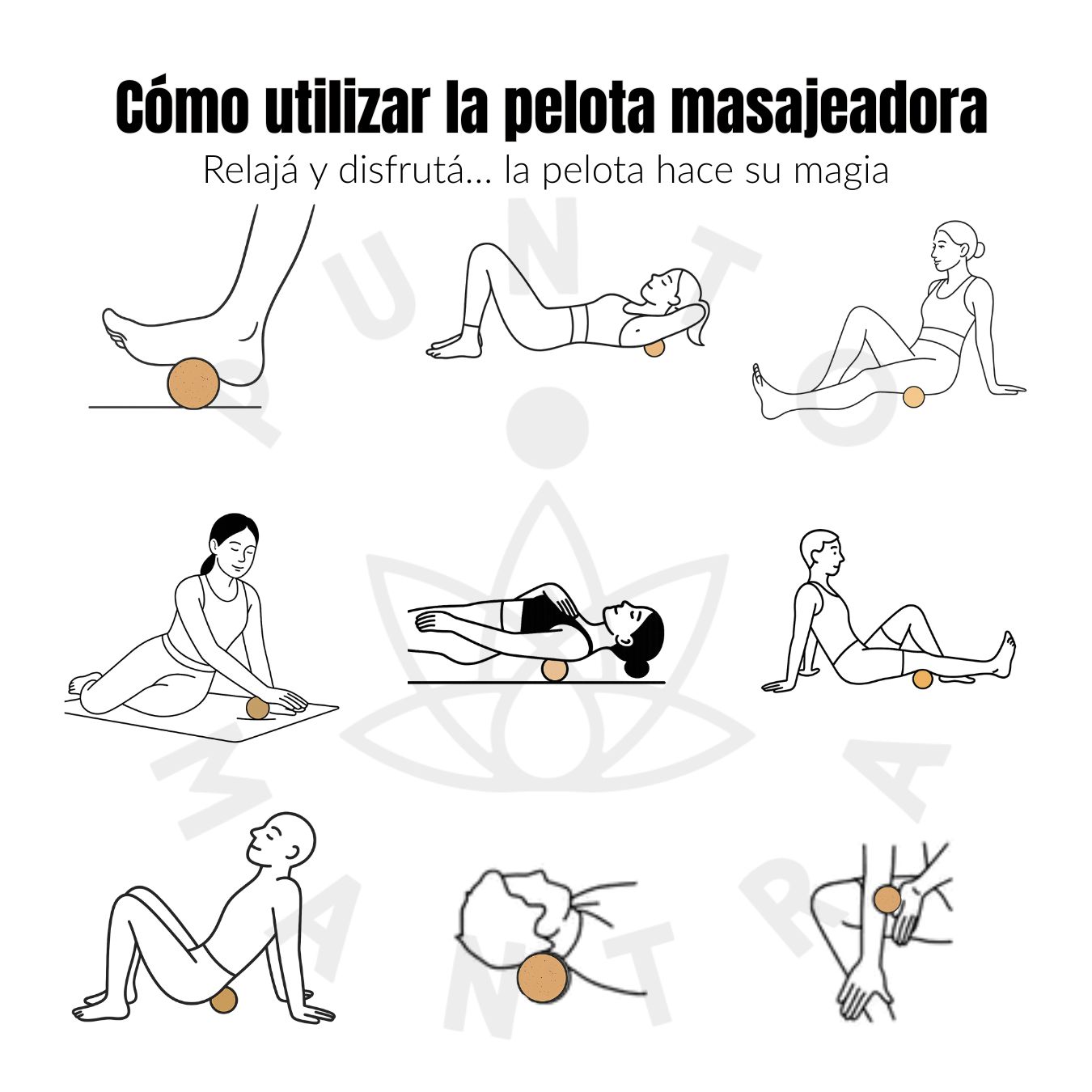 Cómo utilizar la pelota masajeadora

Relajá y disfrutá... la pelota hace su magia

PUNTO MANTRA